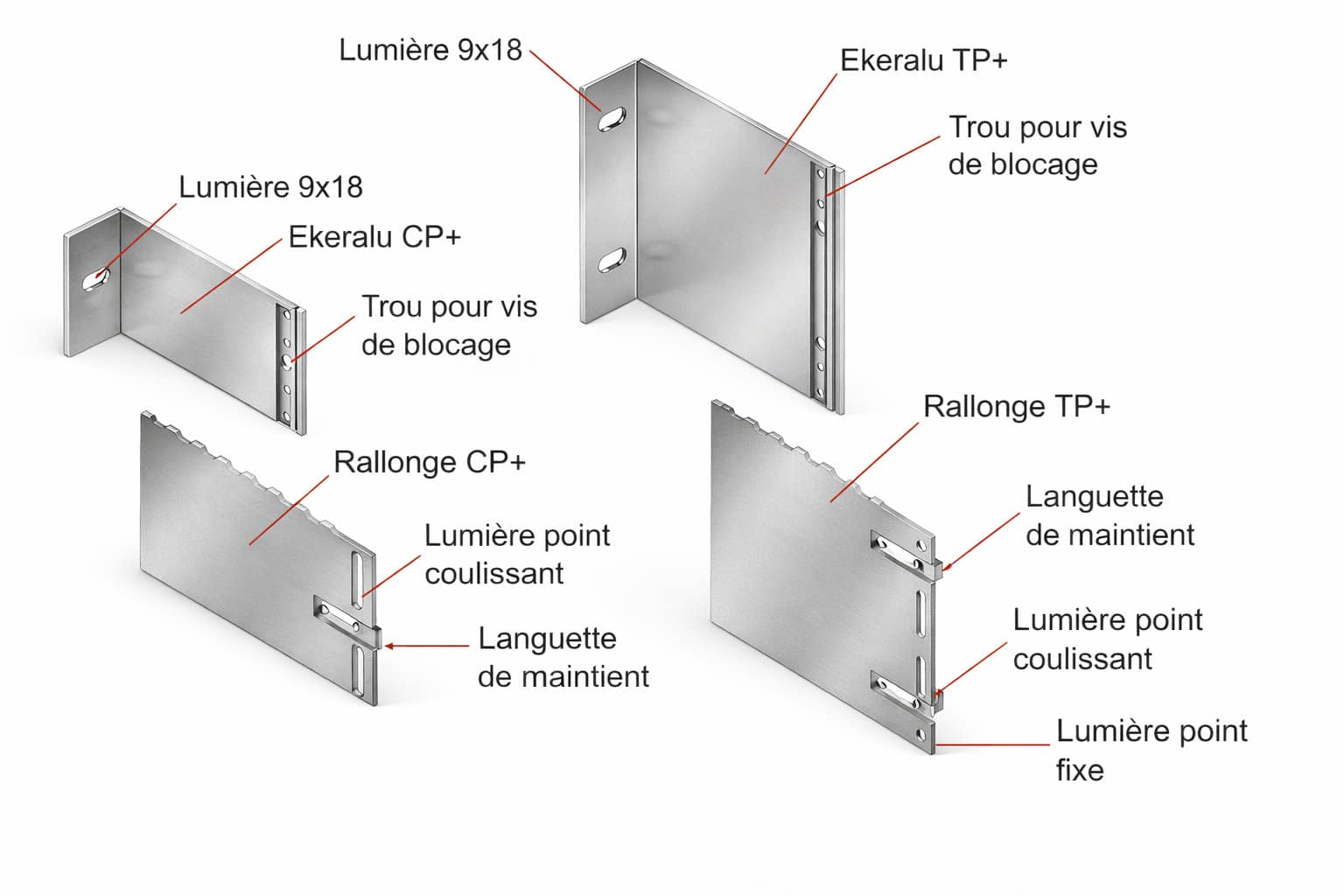 Lumière 9x18

Ekeralu TP+

Trou pour vis de blocage

Lumière 9x18

Ekeralu CP+

Trou pour vis de blocage

Rallonge TP+

Rallonge CP+

Languette de maintient

Lumière point coulissant

Lumière point coulissant

Languette de maintient

Lumière point fixe