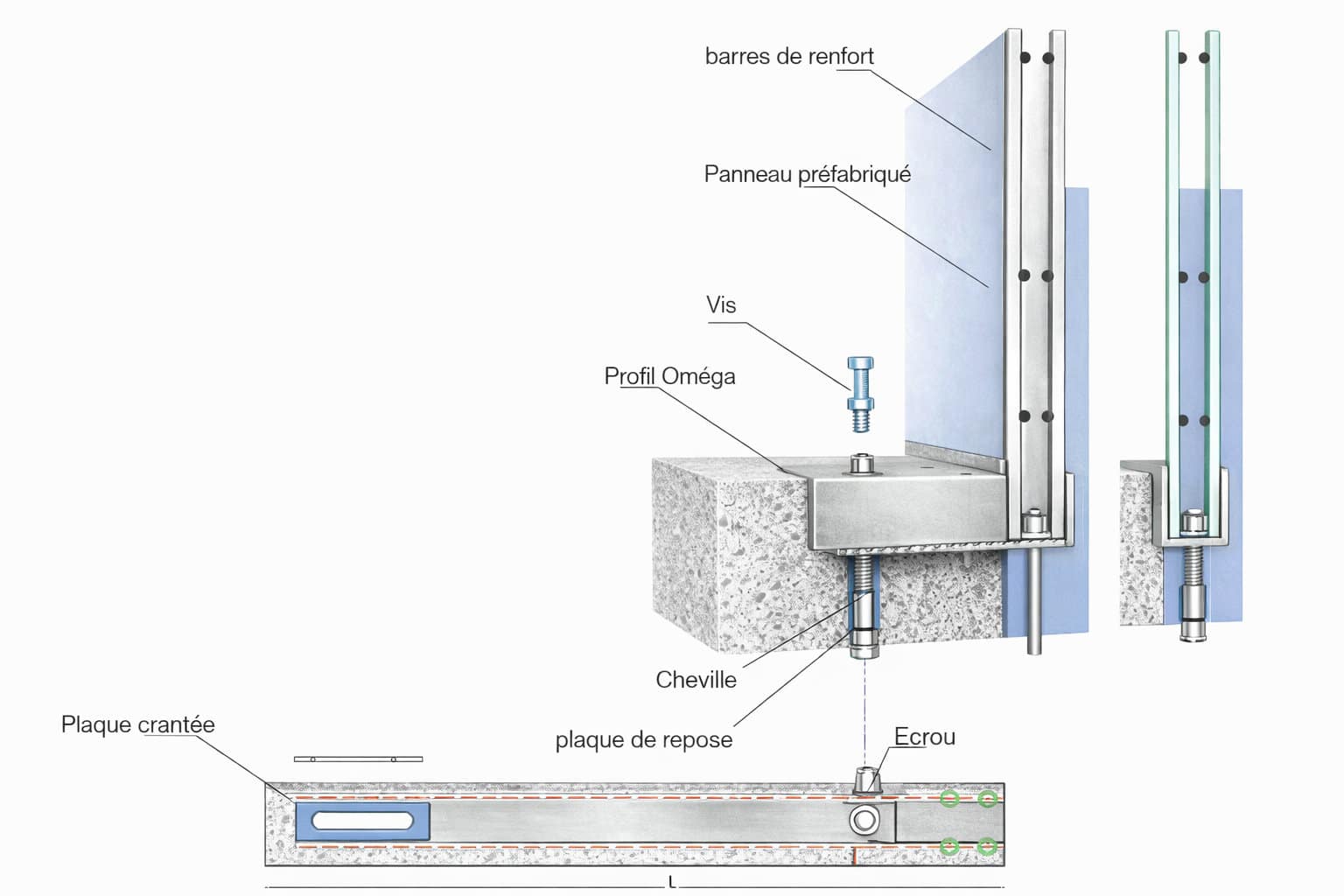 barres de renfort

Panneau préfabriqué

Vis

Profil Oméga

Cheville

plaque de repose

Plaque crantée

Ecrou

L